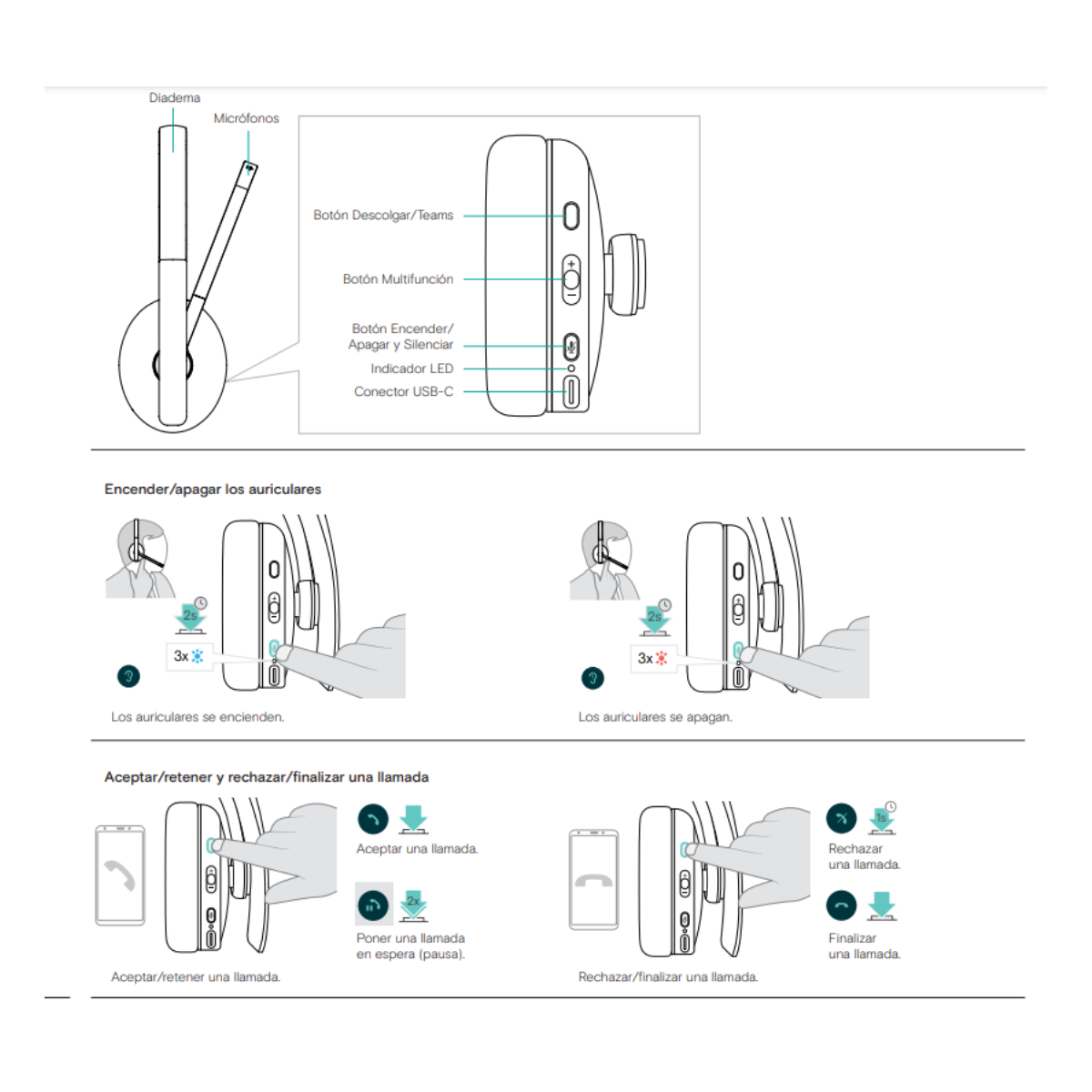 Diadema

Micrófonos

Botón Descolgar/Teams

Botón Multifunción

Botón Encender/ Apagar y Silenciar

Indicador LED

Conector USB-C

Encender/apagar los auriculares

2s

3x

Los auriculares se encienden.

2s

3x

Los auriculares se apagan.

Aceptar/retener y rechazar/finalizar una llamada

Aceptar una llamada.

2x

Poner una llamada en espera (pausa).

Aceptar/retener una llamada.

1s

Rechazar una llamada.

Finalizar una llamada.

Rechazar/finalizar una llamada.