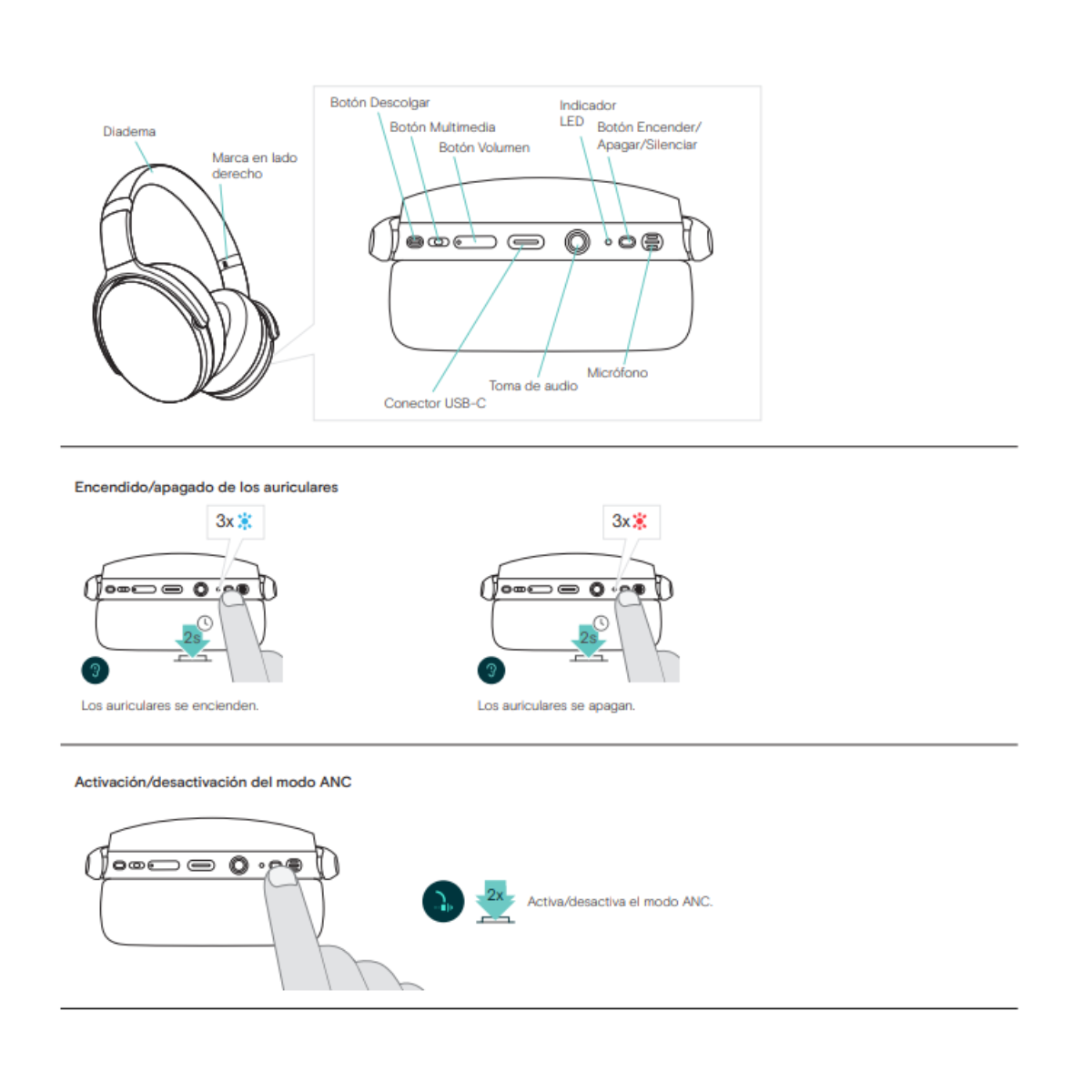 Diadema

Marca en lado derecho

Botón Descolgar

Botón Multimedia

Botón Volumen

Indicador LED

Botón Encender/ Apagar/Silenciar

Conector USB-C

Toma de audio

Micrófono

Encendido/apagado de los auriculares

3x

2s

Los auriculares se encienden.

3x

2s

Los auriculares se apagan.

Activación/desactivación del modo ANC

2x

Activa/desactiva el modo ANC.